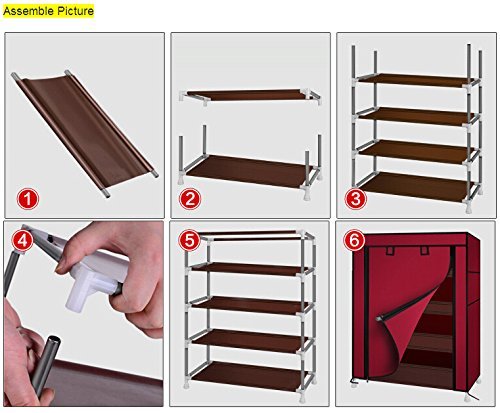 Assemble Picture

1

2

3

4

5

6